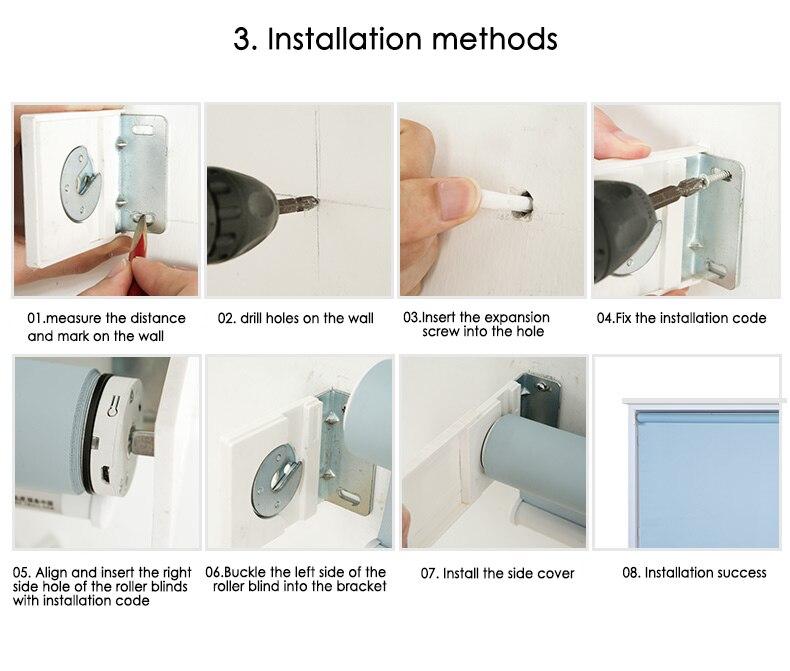 3. Installation methods

01.measure the distance and mark on the wall

02. drill holes on the wall

03.Insert the expansion screw into the hole

04.Fix the installation code

05. Align and insert the right side hole of the roller blinds with installation code

06.Buckle the left side of the roller blind into the bracket

07. Install the side cover

08. Installation success