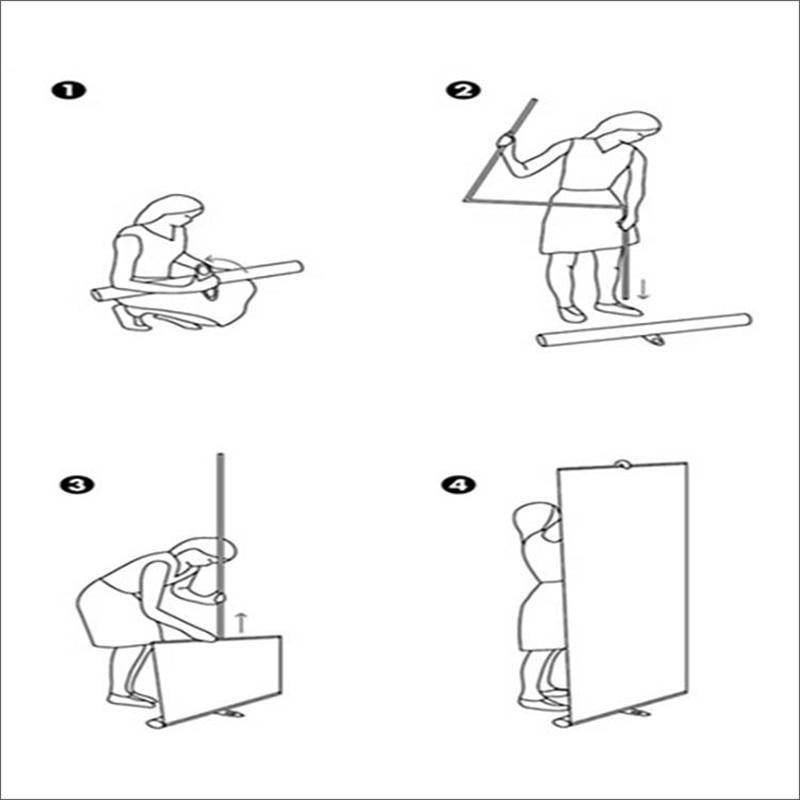 1

2

3

4