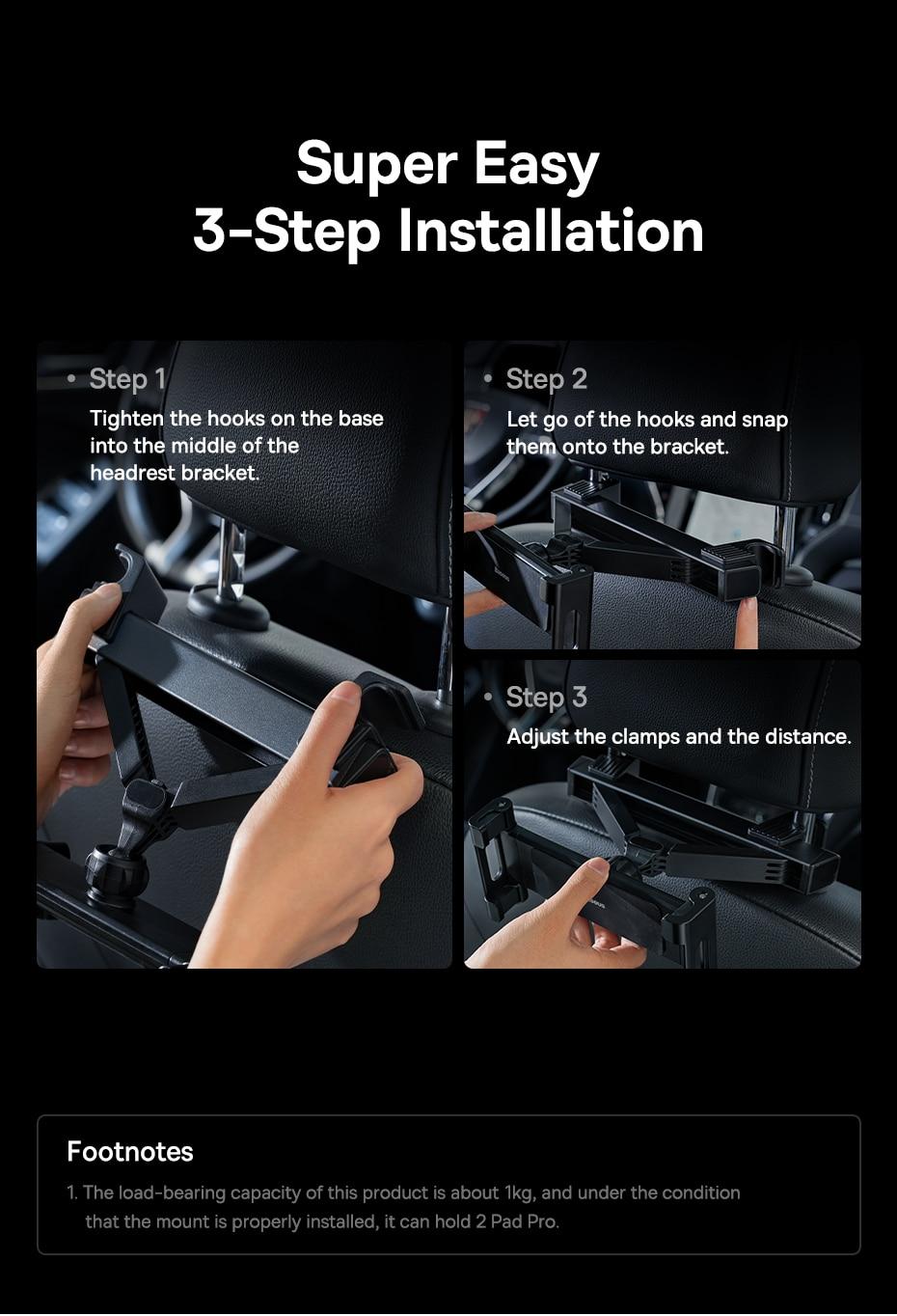 Super Easy
3-Step Installation

• Step 1
Tighten the hooks on the base into the middle of the headrest bracket.

• Step 2
Let go of the hooks and snap them onto the bracket.

• Step 3
Adjust the clamps and the distance.

Footnotes
1. The load-bearing capacity of this product is about 1kg, and under the condition that the mount is properly installed, it can hold 2 Pad Pro.