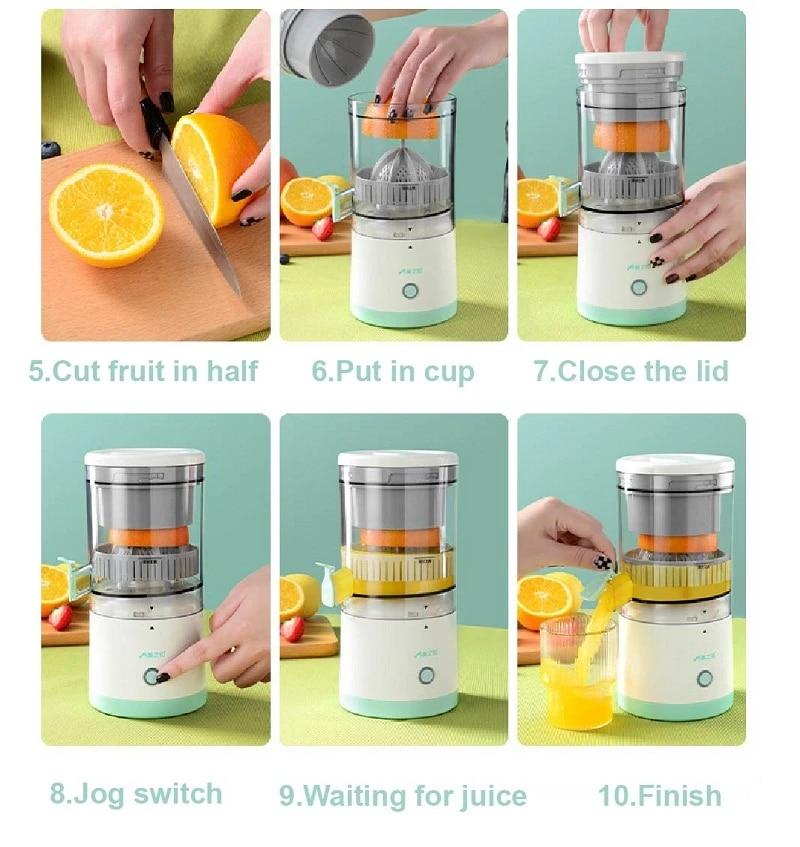 5.Cut fruit in half

6.Put in cup

7.Close the lid

8.Jog switch

9.Waiting for juice

10.Finish