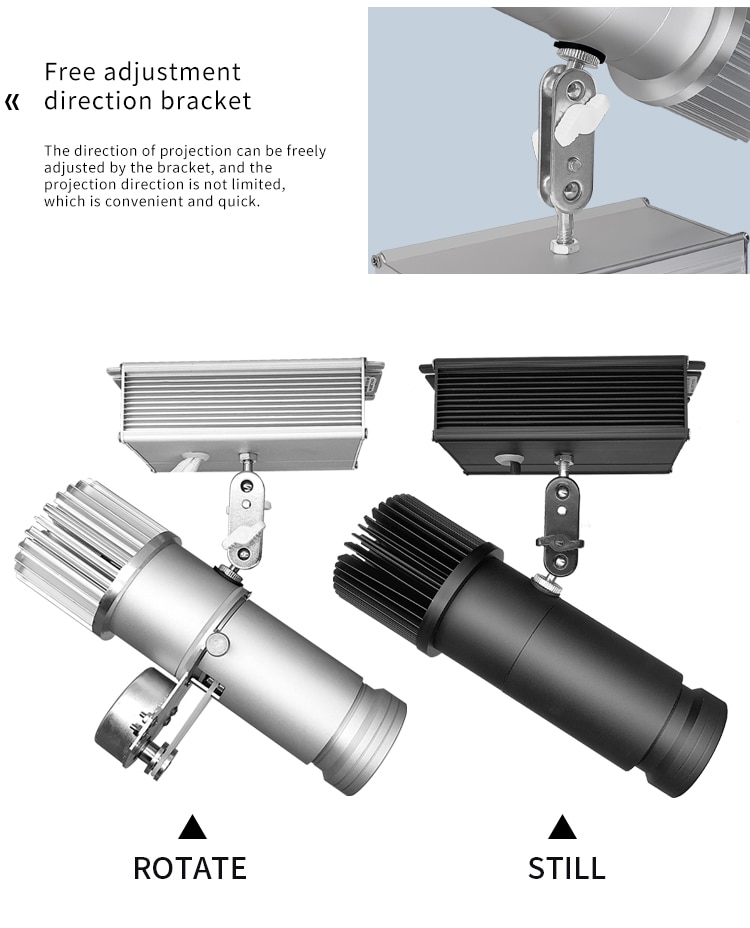 « Free adjustment direction bracket

The direction of projection can be freely adjusted by the bracket, and the projection direction is not limited, which is convenient and quick.

▲
ROTATE

▲
STILL