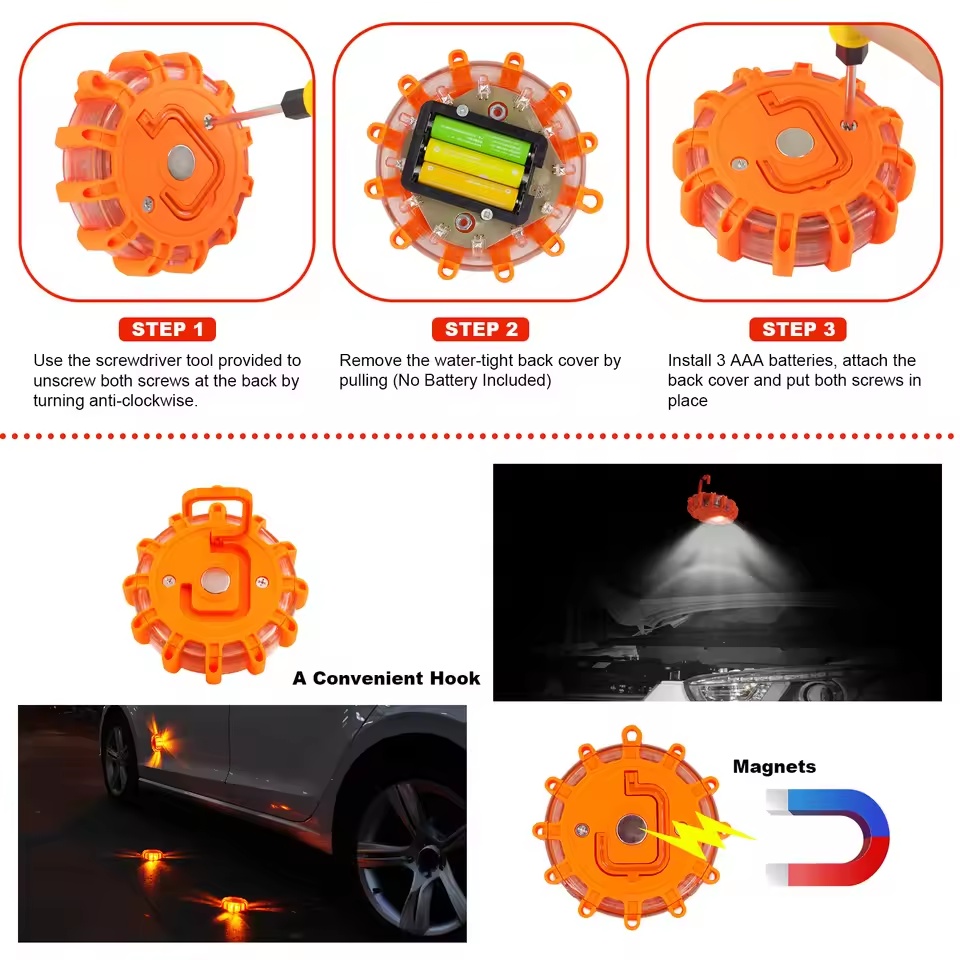 STEP 1

Use the screwdriver tool provided to unscrew both screws at the back by turning anti-clockwise.

STEP 2

Remove the water-tight back cover by pulling (No Battery Included)

STEP 3

Install 3 AAA batteries, attach the back cover and put both screws in place

A Convenient Hook

Magnets