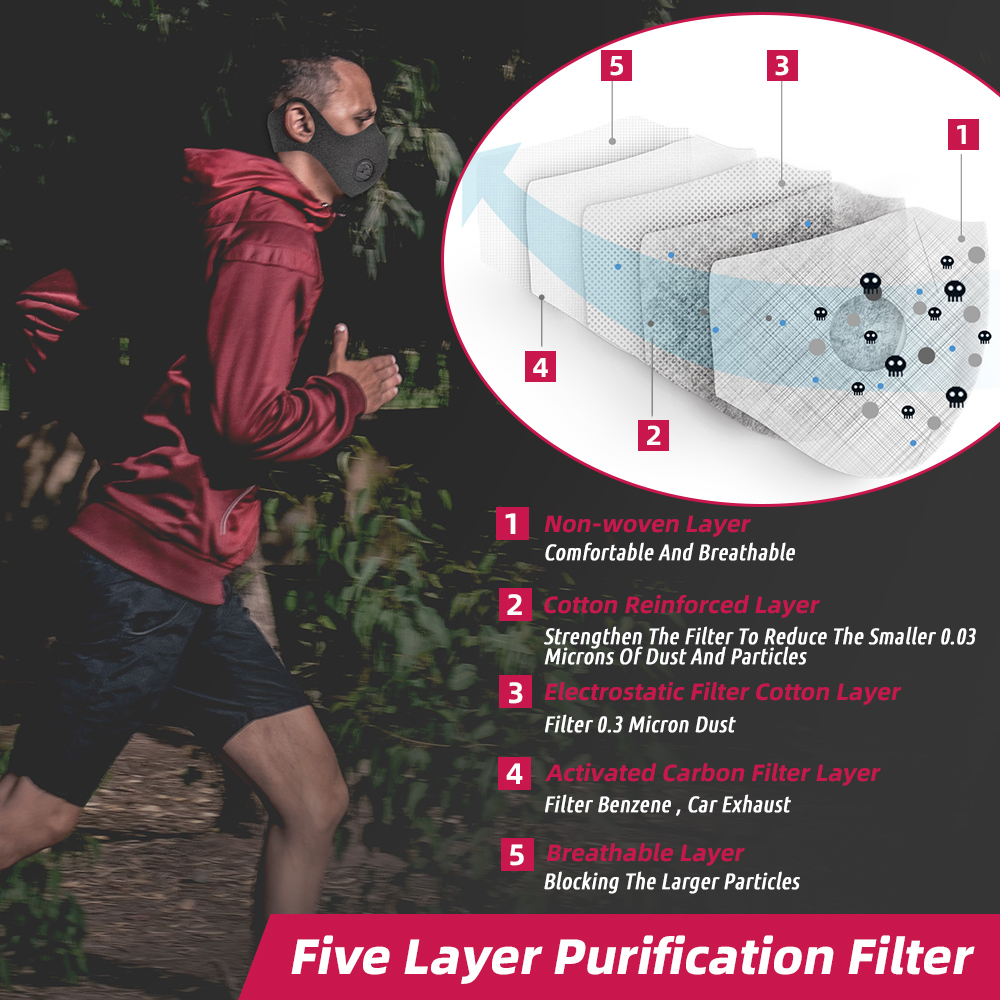 5
3
1
4
2

1 Non-woven Layer
Comfortable And Breathable

2 Cotton Reinforced Layer
Strengthen The Filter To Reduce The Smaller 0.03 Microns Of Dust And Particles

3 Electrostatic Filter Cotton Layer
Filter 0.3 Micron Dust

4 Activated Carbon Filter Layer
Filter Benzene , Car Exhaust

5 Breathable Layer
Blocking The Larger Particles

Five Layer Purification Filter