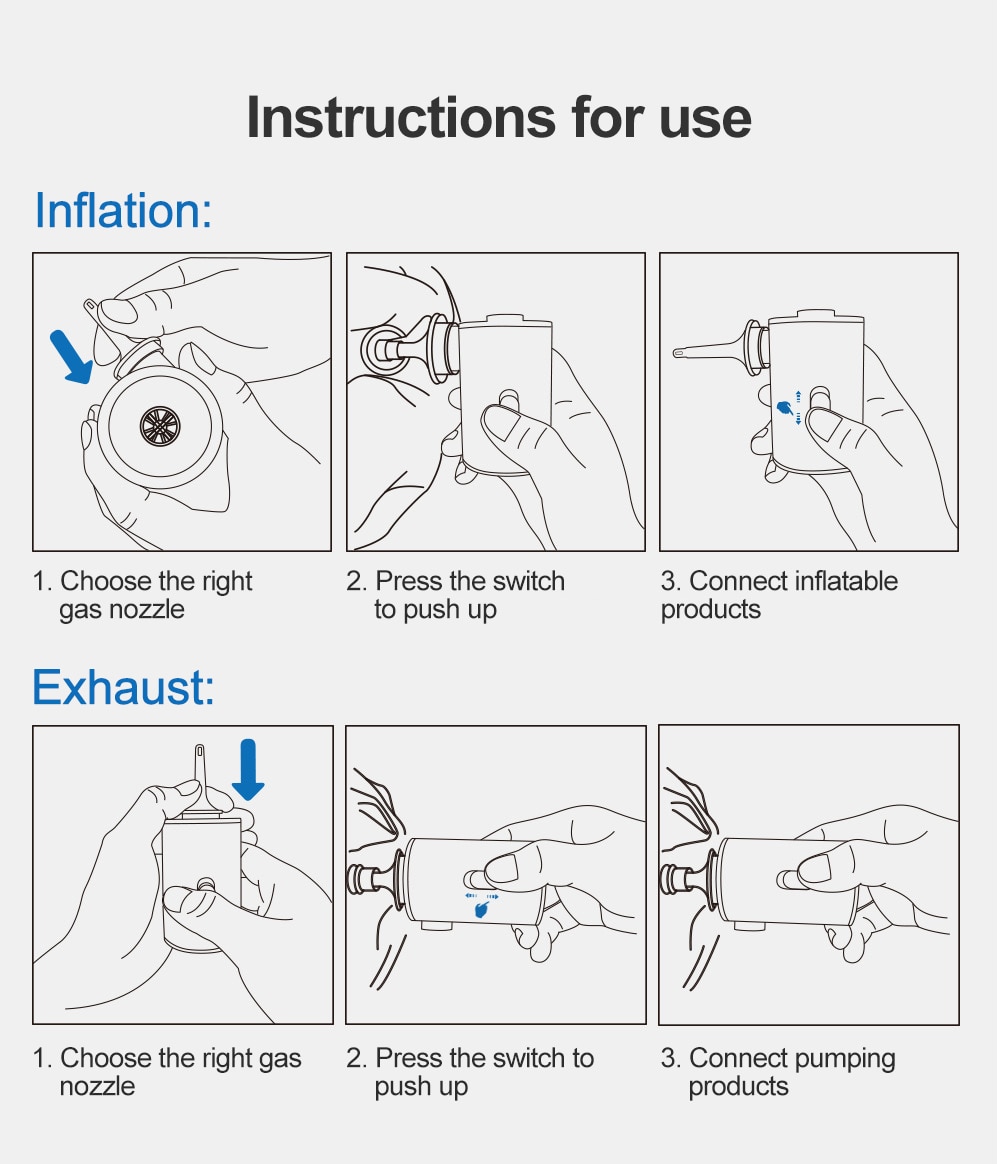 Instructions for use

Inflation:

1. Choose the right gas nozzle

2. Press the switch to push up

3. Connect inflatable products

Exhaust:

1. Choose the right gas nozzle

2. Press the switch to push up

3. Connect pumping products