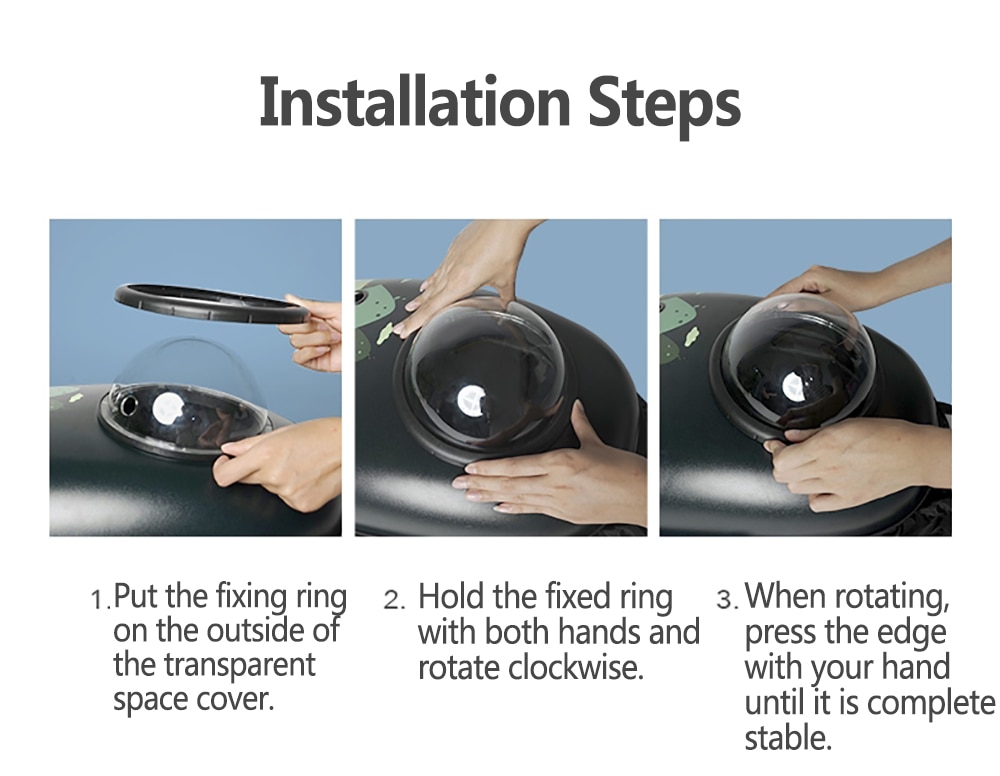 Installation Steps

1. Put the fixing ring on the outside of the transparent space cover.

2. Hold the fixed ring with both hands and rotate clockwise.

3. When rotating, press the edge with your hand until it is complete stable.